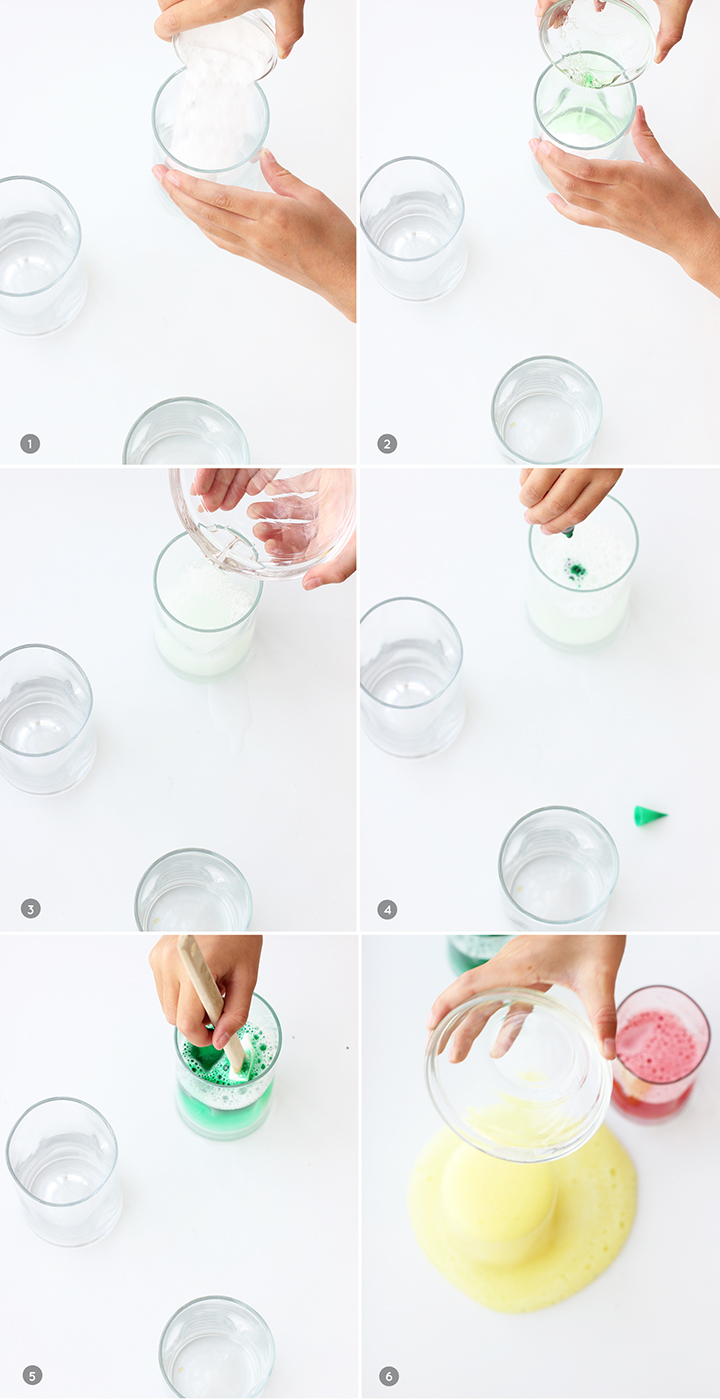 1
2
3
4
5
6