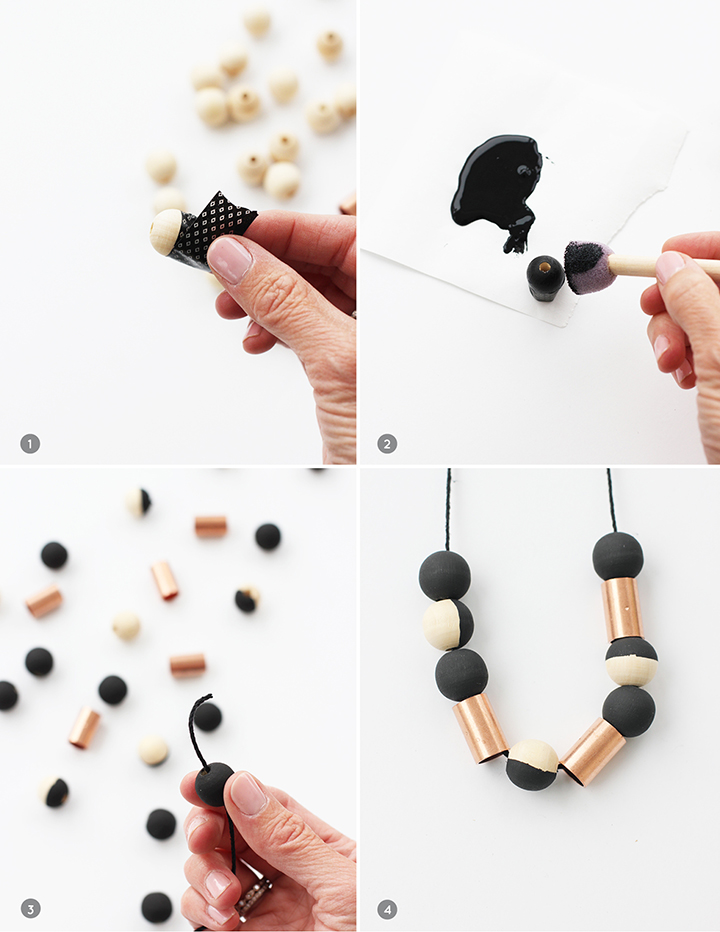 1

2

3

4