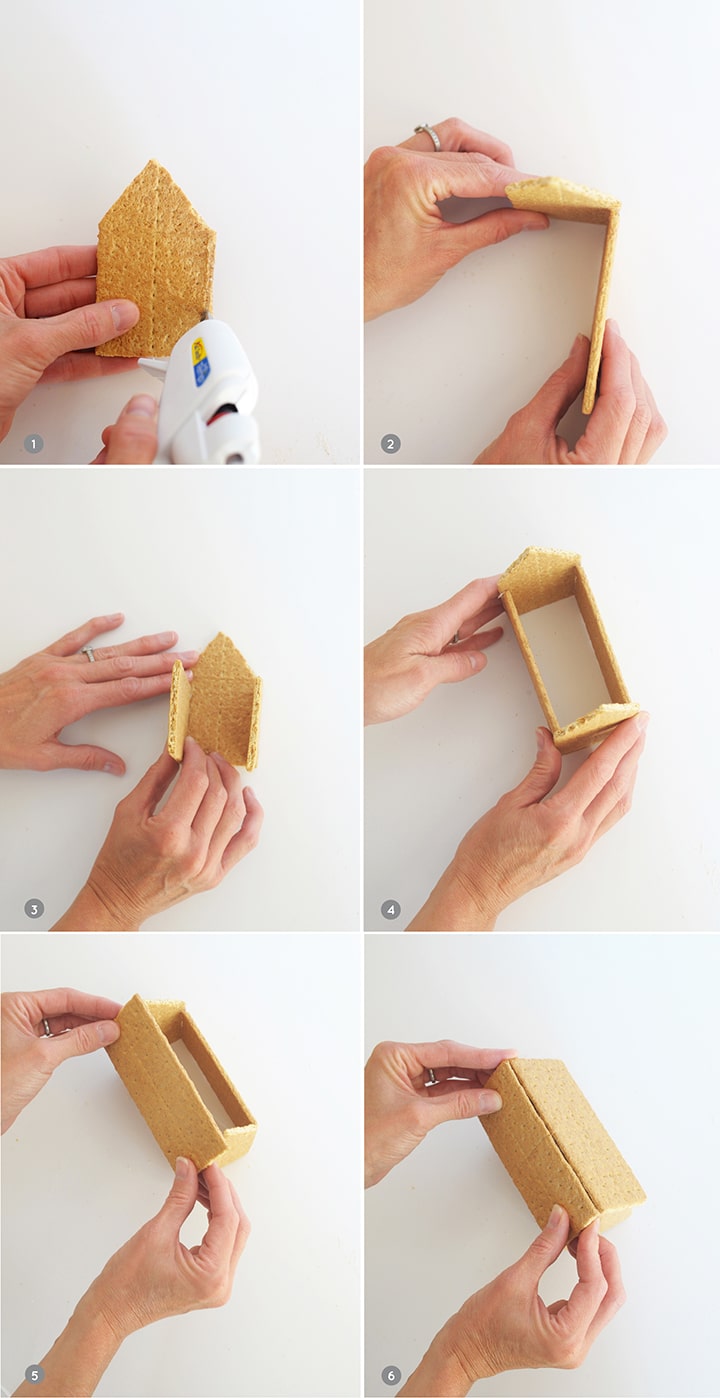 1
2
3
4
5
6