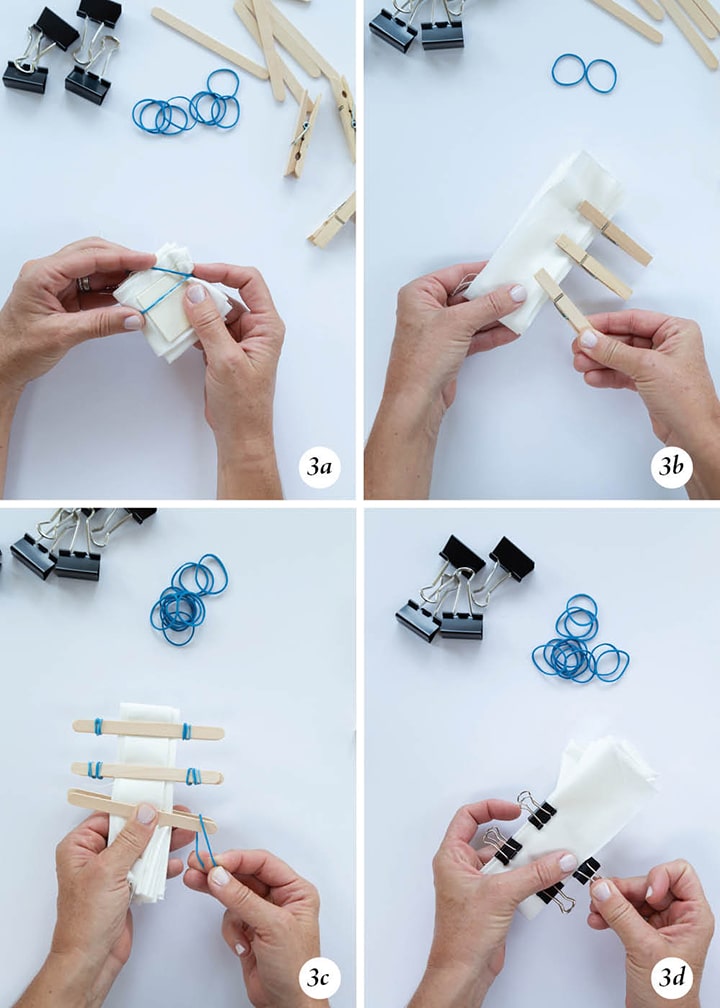 3a

3b

3c

3d